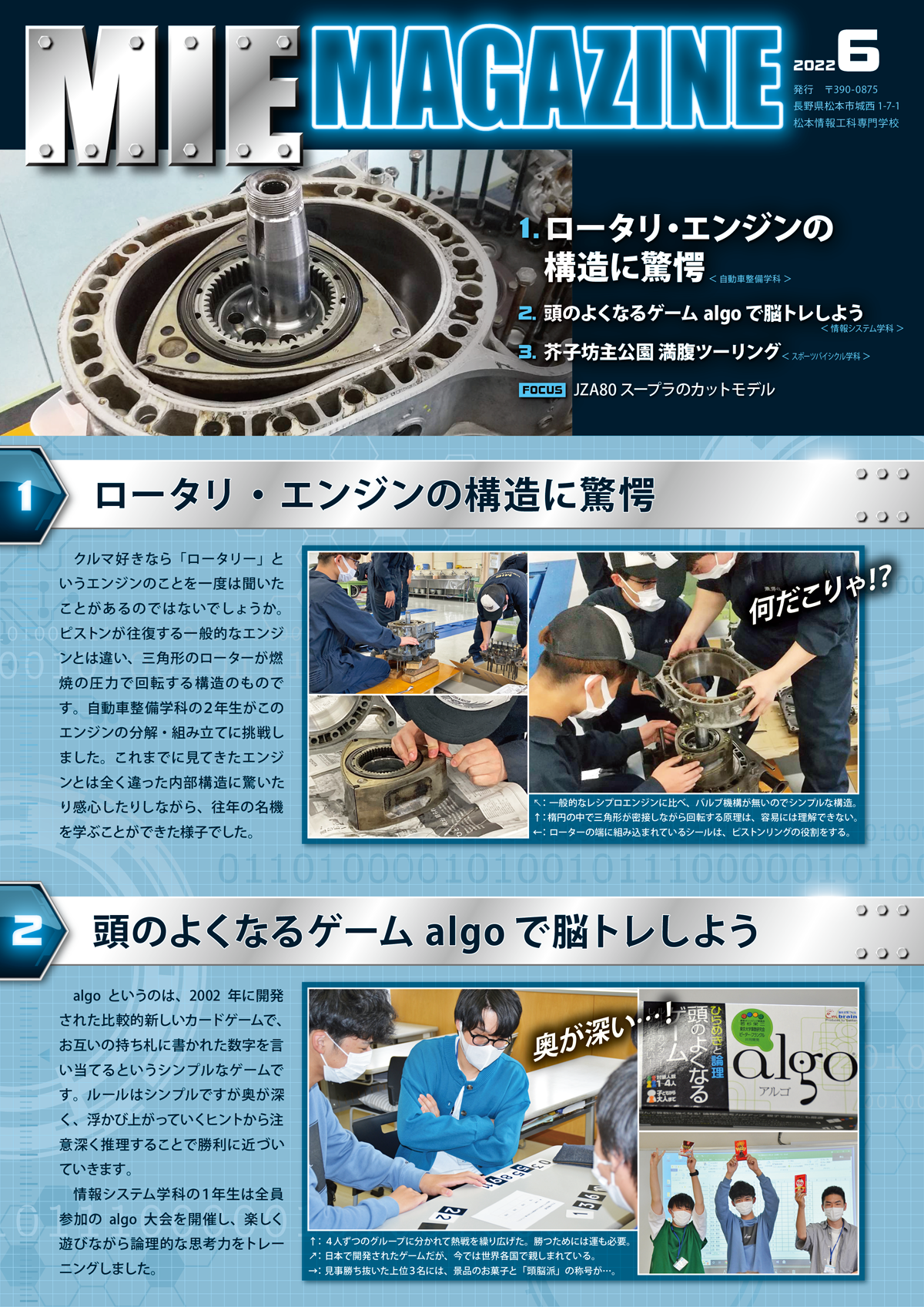 MIE MAGAZINE 2022 6

発行 〒390-0875
長野県松本市城西 1-7-1
松本情報工科専門学校

1. ロータリ・エンジンの構造に驚愕 ＜自動車整備学科＞
2. 頭のよくなるゲーム algo で脳トレしよう ＜情報システム学科＞
3. 芥子坊主公園 満腹ツーリング ＜スポーツバイシクル学科＞
FOCUS JZA80 スープラのカットモデル

1 ロータリ・エンジンの構造に驚愕

クルマ好きなら「ロータリー」というエンジンのことを一度は聞いたことがあるのではないでしょうか。ピストンが往復する一般的なエンジンとは違い、三角形のローターが燃焼の圧力で回転する構造のものです。自動車整備学科の2年生がこのエンジンの分解・組み立てに挑戦しました。これまでに見てきたエンジンとは全く違った内部構造に驚いたり感心したりしながら、往年の名機を学ぶことができた様子でした。

何だこりゃ!?

↖：一般的なレシプロエンジンに比べ、バルブ機構が無いのでシンプルな構造。
↑：楕円の中で三角形が密接しながら回転する原理は、容易には理解できない。
←：ローターの端に組み込まれているシールは、ピストンリングの役割をする。

2 頭のよくなるゲーム algo で脳トレしよう

algo というのは、2002 年に開発された比較的新しいカードゲームで、お互いの持ち札に書かれた数字を言い当てるというシンプルなゲームです。ルールはシンプルですが奥が深く、浮かび上がっていくヒントから注意深く推理することで勝利に近づいていきます。

情報システム学科の1年生は全員参加の algo 大会を開催し、楽しく遊びながら論理的な思考力をトレーニングしました。

奥が深い…!

ひらめきと論理 頭のよくなるゲーム algo アルゴ

↑：4人ずつのグループに分かれて熱戦を繰り広げた。勝つためには運も必要。
↗：日本で開発されたゲームだが、今では世界各国で親しまれている。
→：見事勝ち抜いた上位3名には、景品のお菓子と「頭脳派」の称号が…。